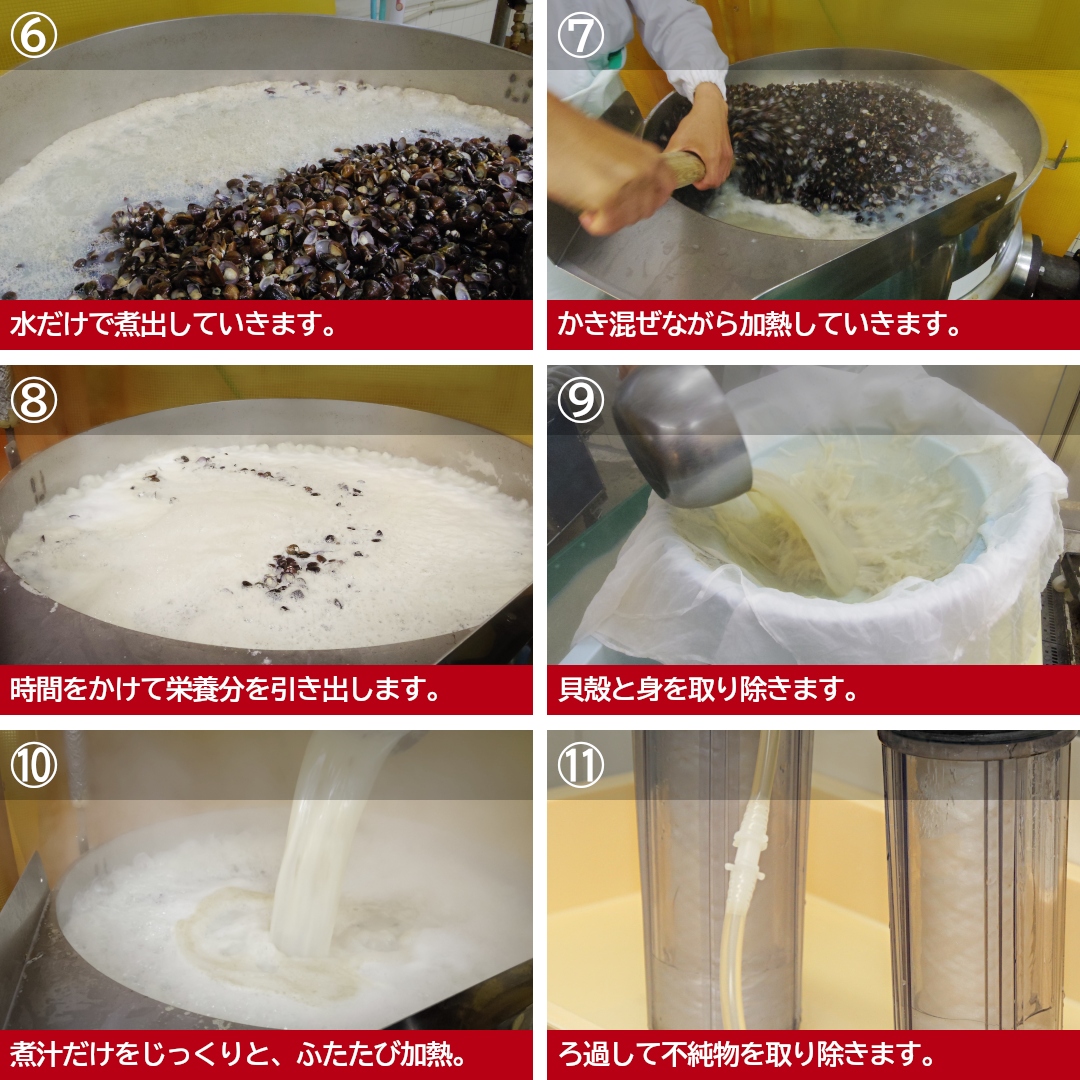 ⑥

水だけで煮出していきます。

⑦

かき混ぜながら加熱していきます。

⑧

時間をかけて栄養分を引き出します。

⑨

貝殻と身を取り除きます。

⑩

煮汁だけをじっくりと、ふたたび加熱。

⑪

ろ過して不純物を取り除きます。