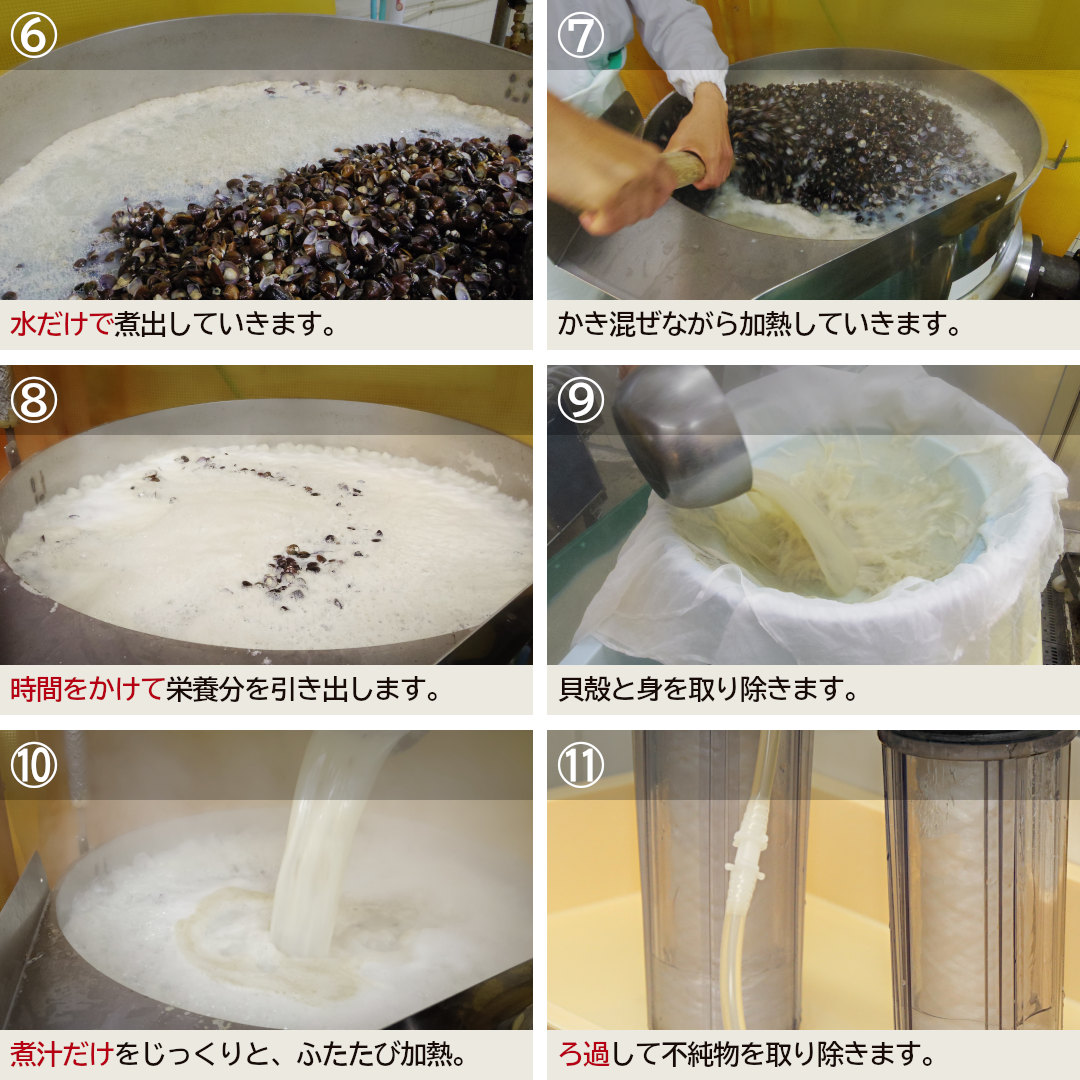 ⑥
水だけで煮出していきます。

⑦
かき混ぜながら加熱していきます。

⑧
時間をかけて栄養分を引き出します。

⑨
貝殻と身を取り除きます。

⑩
煮汁だけをじっくりと、ふたたび加熱。

⑪
ろ過して不純物を取り除きます。